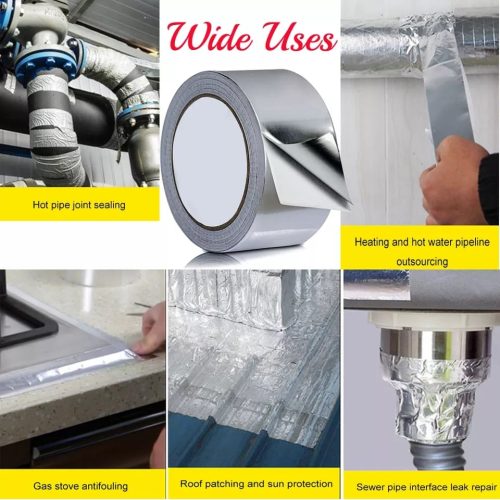 Wide Uses

Hot pipe joint sealing

Heating and hot water pipeline outsourcing

Gas stove antifouling

Roof patching and sun protection

Sewer pipe interface leak repair